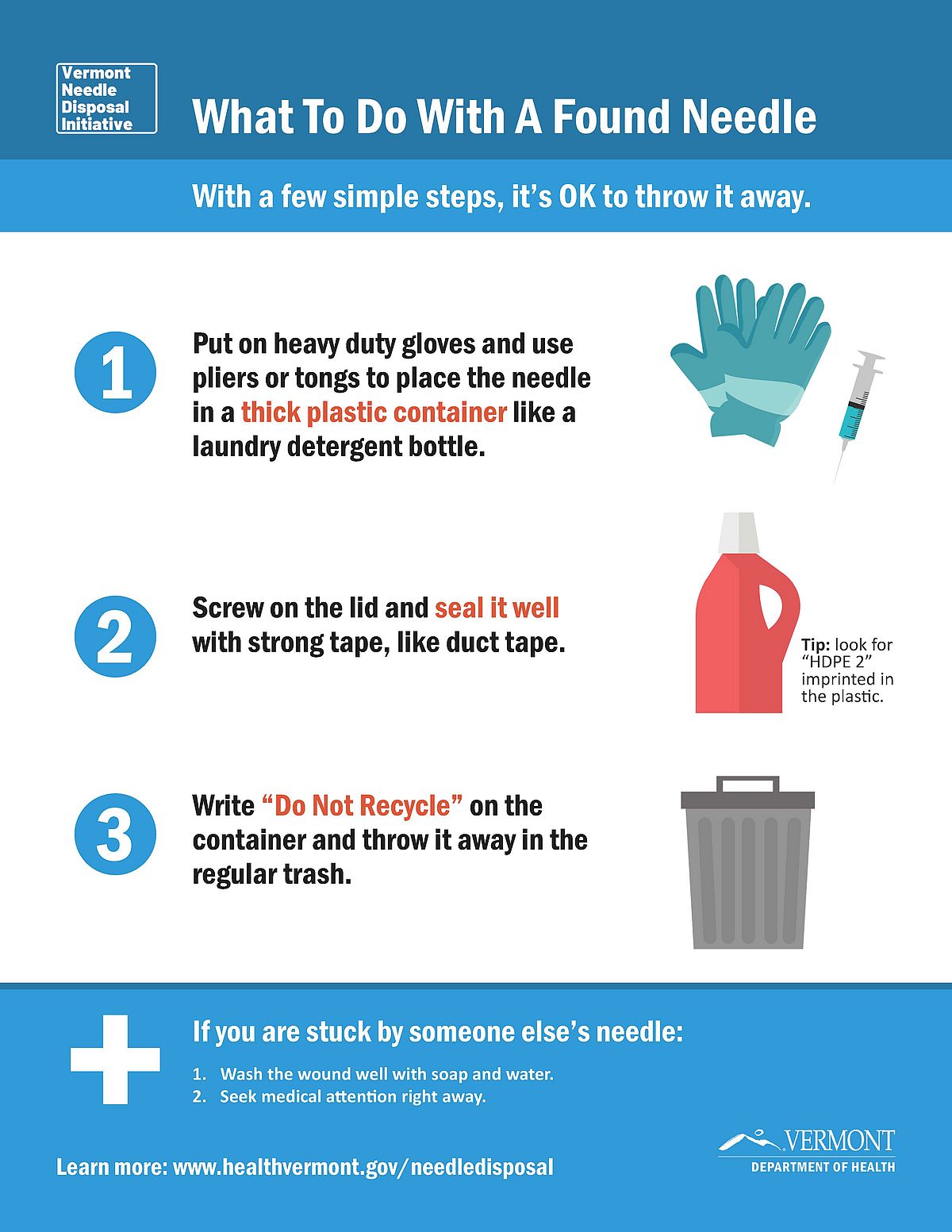 Vermont Needle Disposal Initiative

What To Do With A Found Needle

With a few simple steps, it's OK to throw it away.

1

Put on heavy duty gloves and use pliers or tongs to place the needle in a thick plastic container like a laundry detergent bottle.

2

Screw on the lid and seal it well with strong tape, like duct tape.

Tip: look for "HDPE 2" imprinted in the plastic.

3

Write "Do Not Recycle" on the container and throw it away in the regular trash.

If you are stuck by someone else's needle:

1. Wash the wound well with soap and water.
2. Seek medical attention right away.

Learn more: www.healthvermont.gov/needledisposal

VERMONT
DEPARTMENT OF HEALTH